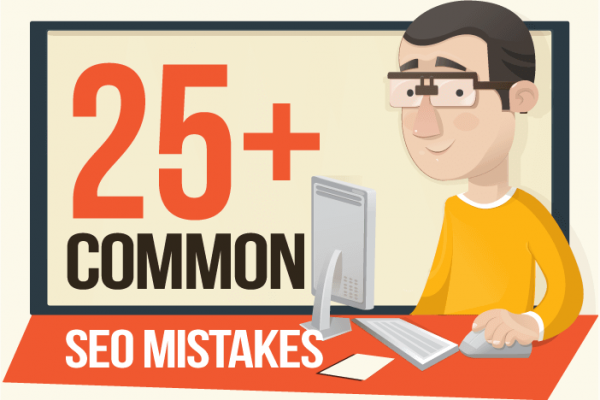 25+
COMMON
SEO MISTAKES