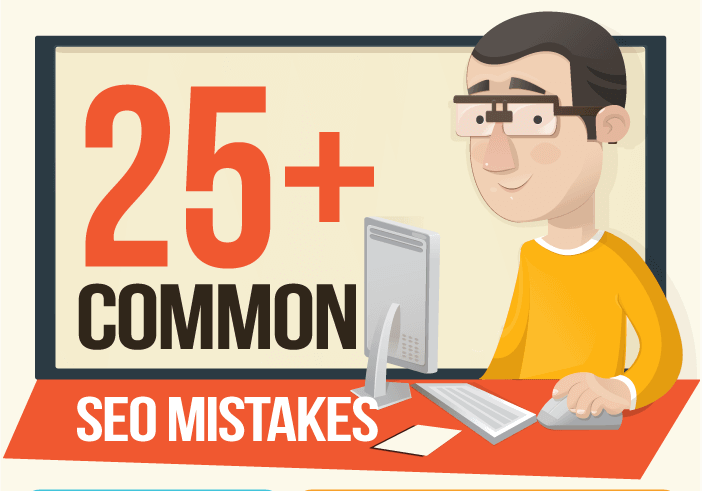 25+
COMMON
SEO MISTAKES